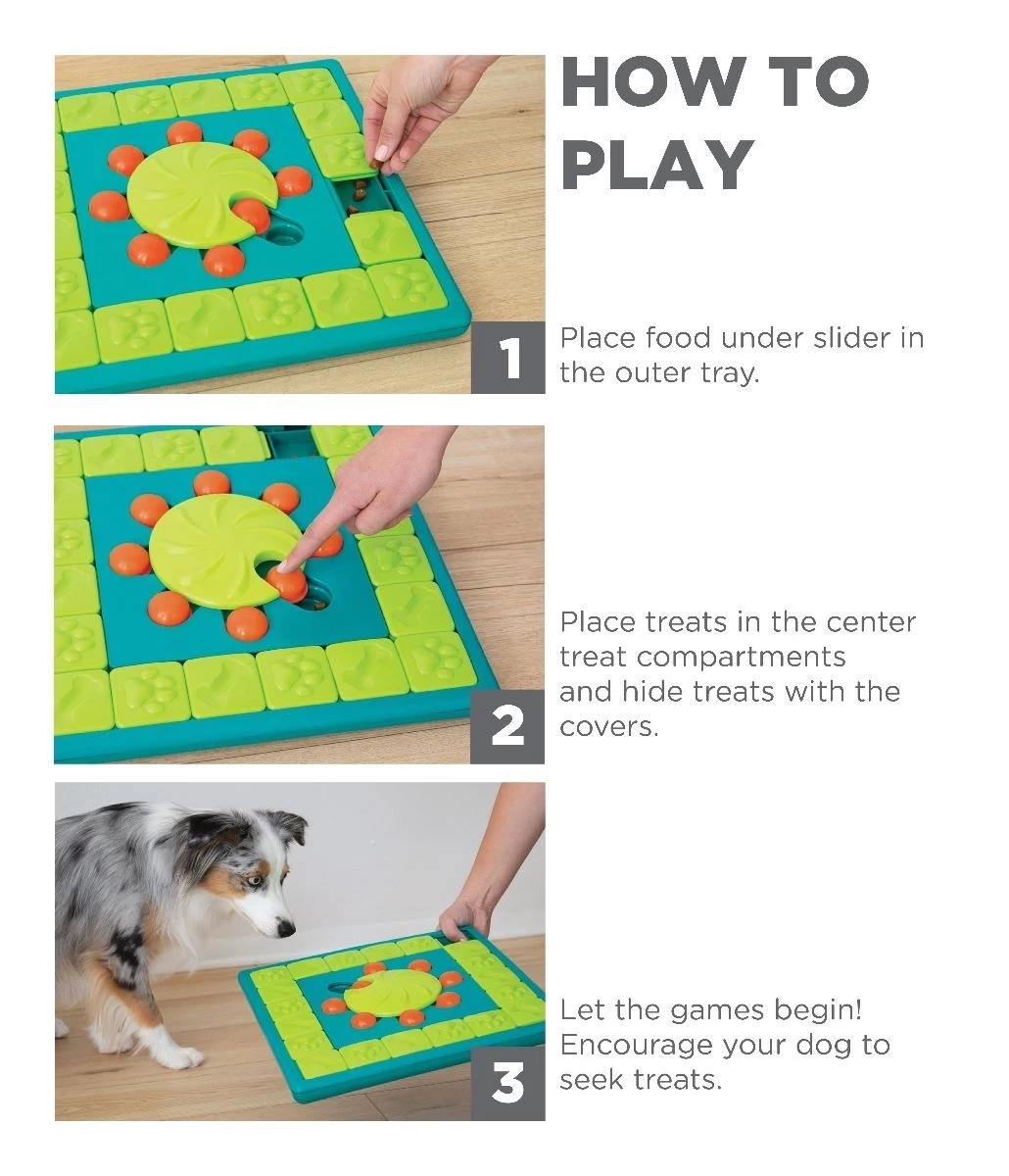 HOW TO PLAY

1

Place food under slider in the outer tray.

2

Place treats in the center treat compartments and hide treats with the covers.

3

Let the games begin! Encourage your dog to seek treats.